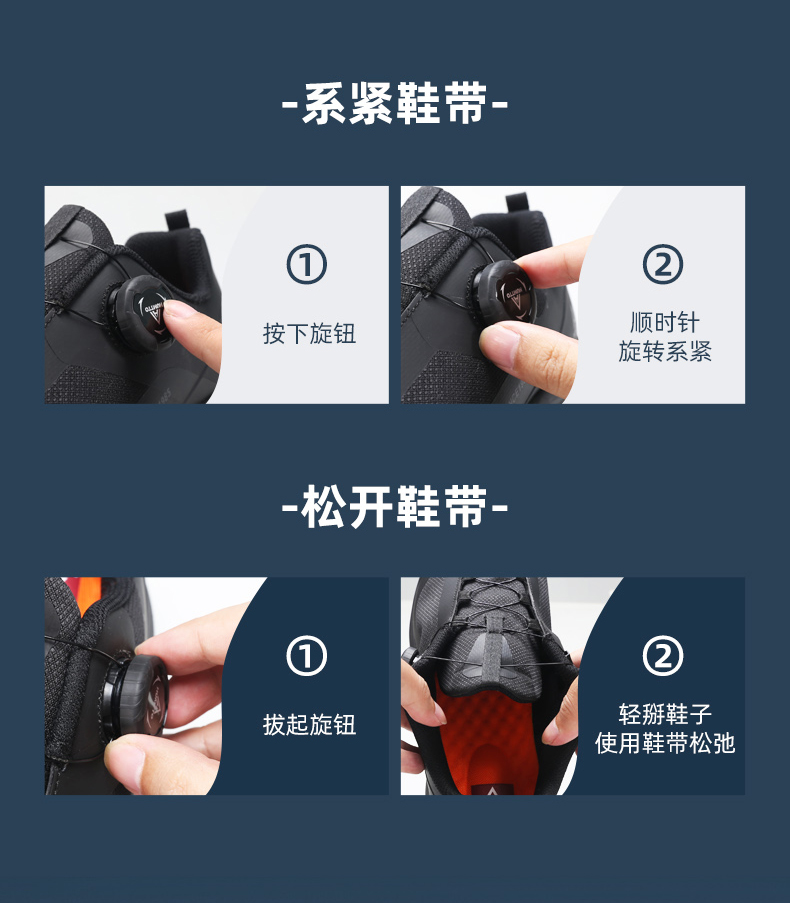 -系紧鞋带-

①
按下旋钮

②
顺时针
旋转系紧

-松开鞋带-

①
拔起旋钮

②
轻掰鞋子
使用鞋带松弛